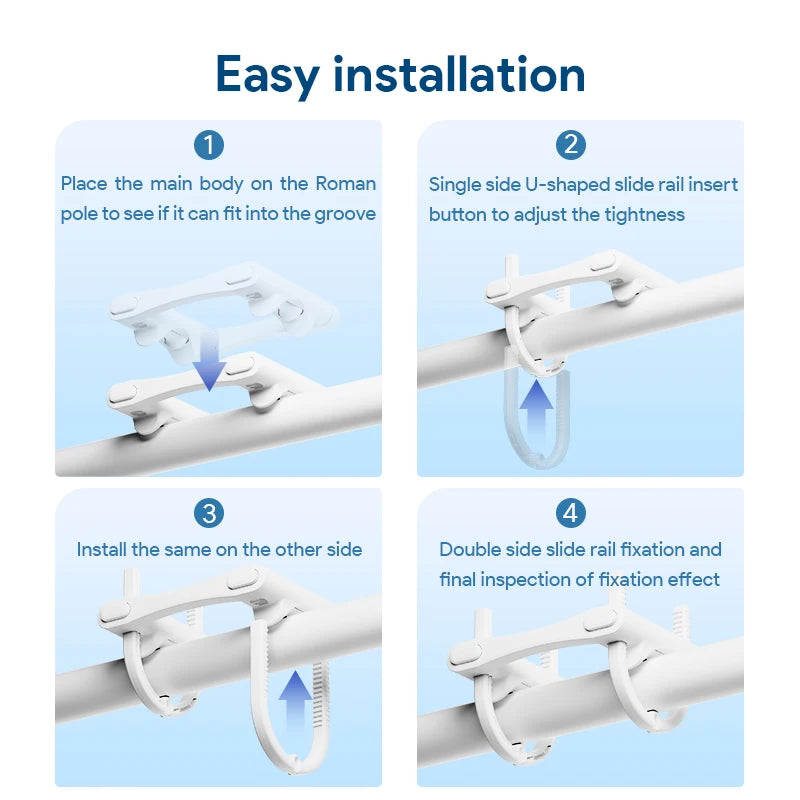 Easy installation

1

Place the main body on the Roman pole to see if it can fit into the groove

2

Single side U-shaped slide rail insert button to adjust the tightness

3

Install the same on the other side

4

Double side slide rail fixation and final inspection of fixation effect